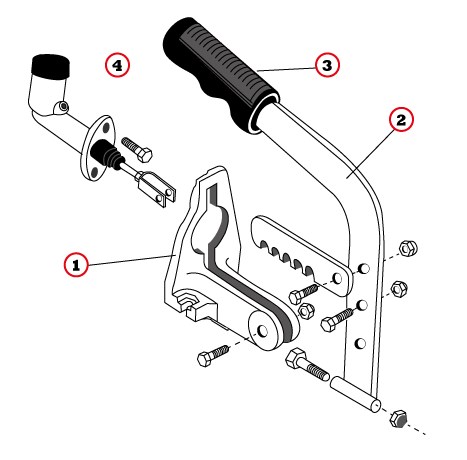 4
3
2
1